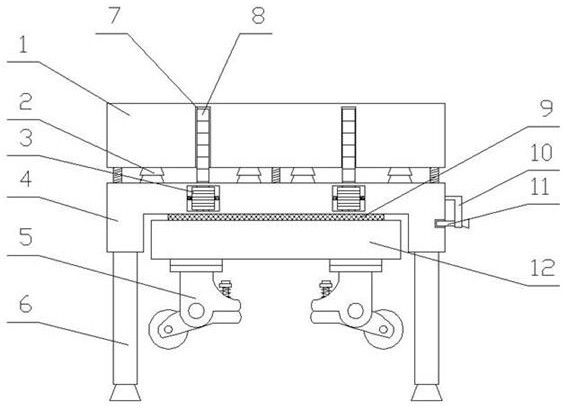 7
8
1
2
3
4
5
6
9
10
11
12